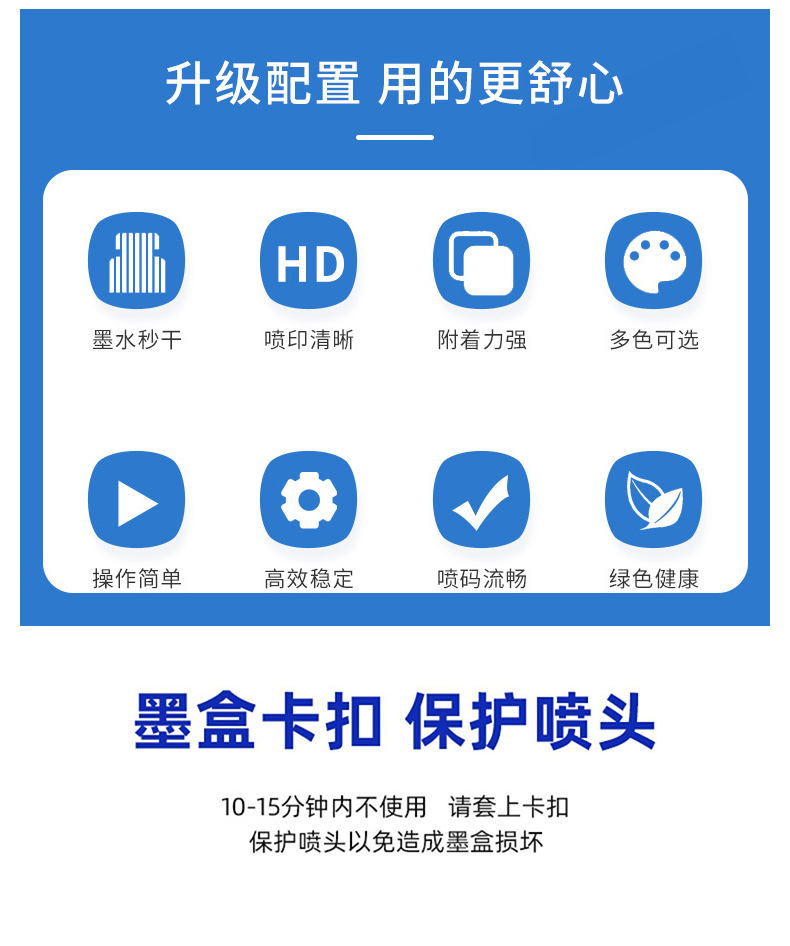 升级配置 用的更舒心

HD

墨水秒干

喷印清晰

附着力强

多色可选

操作简单

高效稳定

喷码流畅

绿色健康

墨盒卡扣 保护喷头

10-15分钟内不使用 请套上卡扣
保护喷头以免造成墨盒损坏