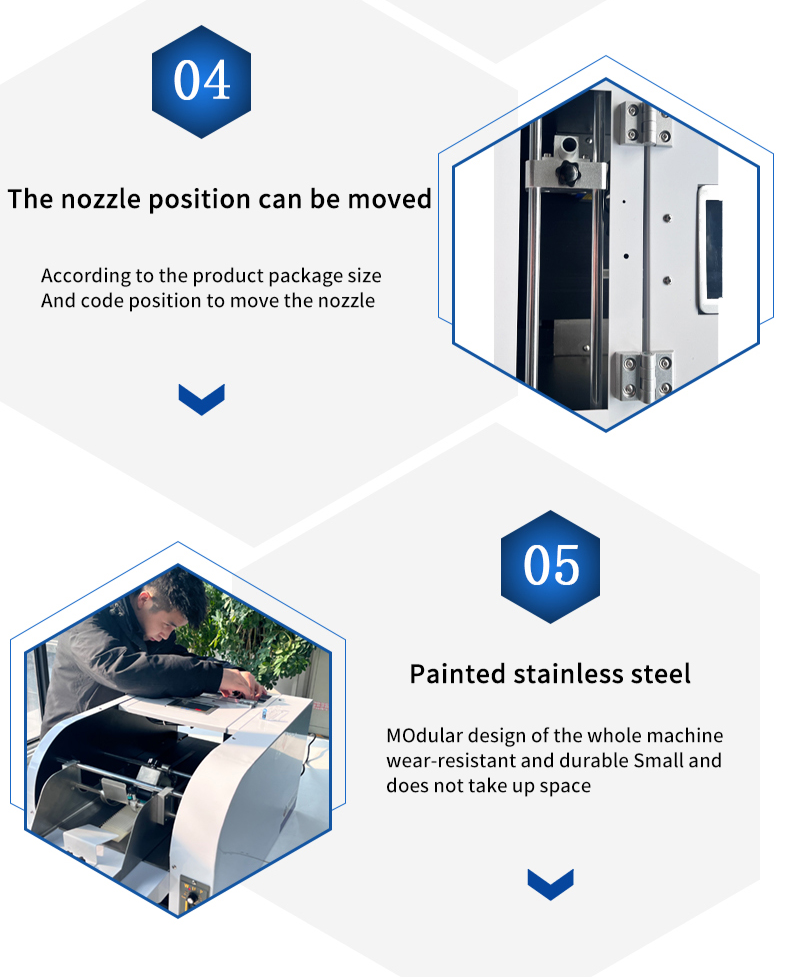 04

The nozzle position can be moved

According to the product package size
And code position to move the nozzle

05

Painted stainless steel

MOdular design of the whole machine wear-resistant and durable Small and does not take up space